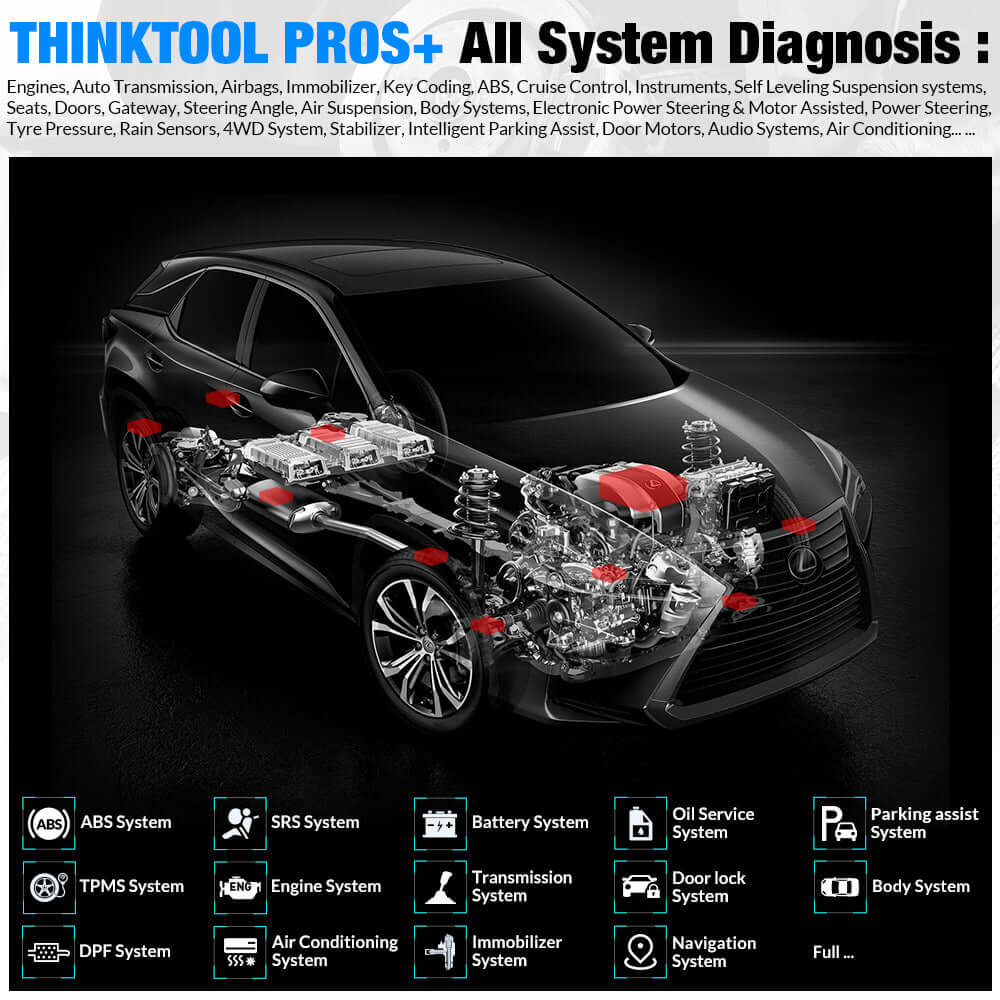 THINKTOOL PROS+ All System Diagnosis :

Engines, Auto Transmission, Airbags, Immobilizer, Key Coding, ABS, Cruise Control, Instruments, Self Leveling Suspension systems, Seats, Doors, Gateway, Steering Angle, Air Suspension, Body Systems, Electronic Power Steering & Motor Assisted, Power Steering, Tyre Pressure, Rain Sensors, 4WD System, Stabilizer, Intelligent Parking Assist, Door Motors, Audio Systems, Air Conditioning... ...

ABS ABS System
SRS System
Battery System
Oil Service System
Parking assist System
TPMS System
ENG Engine System
Transmission System
Door lock System
Body System
DPF System
Air Conditioning System
Immobilizer System
Navigation System
Full ...