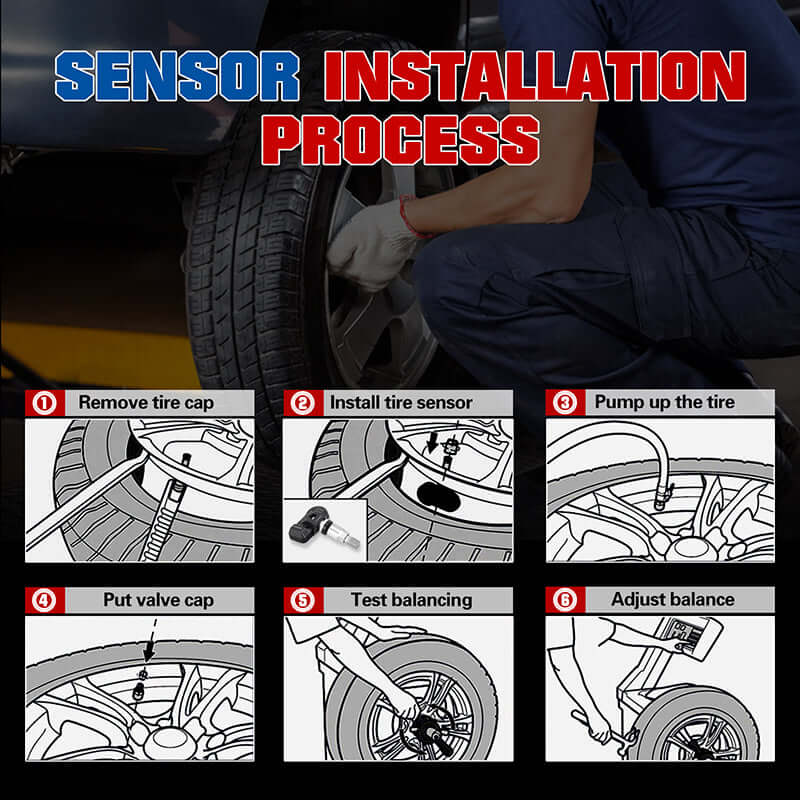 SENSOR INSTALLATION PROCESS

① Remove tire cap

② Install tire sensor

③ Pump up the tire

④ Put valve cap

⑤ Test balancing

⑥ Adjust balance